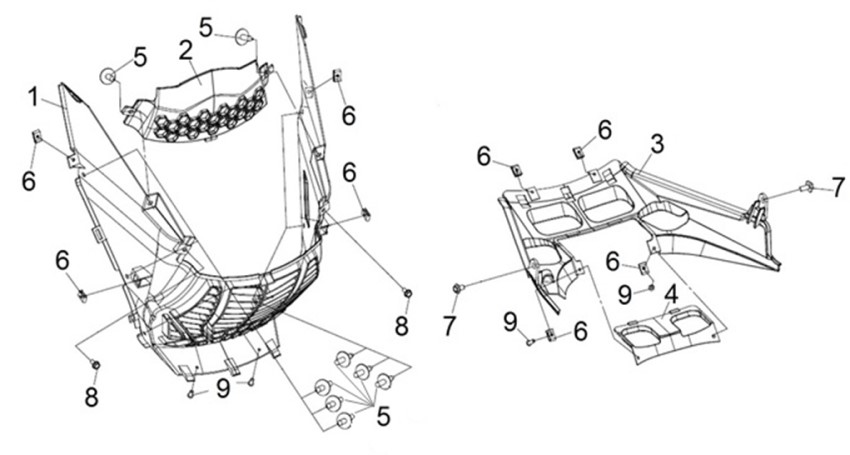 5
5
2
1
6
6
6
6
8
8
9
5
6
6
3
7
6
9
4
7
9
6