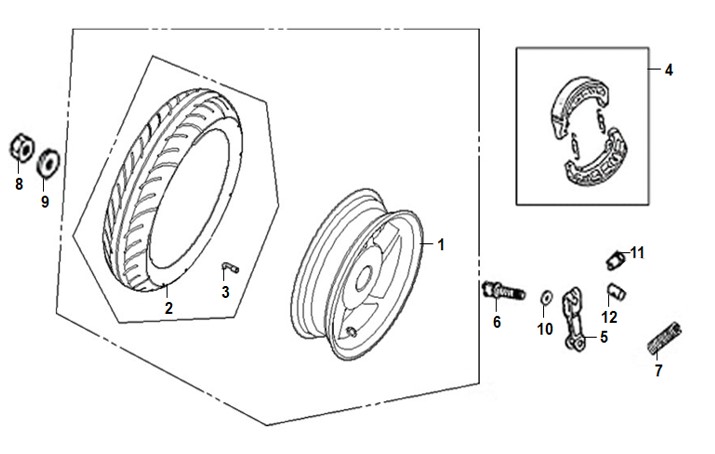 4
8
9
1
11
2
3
6
10
12
5
7