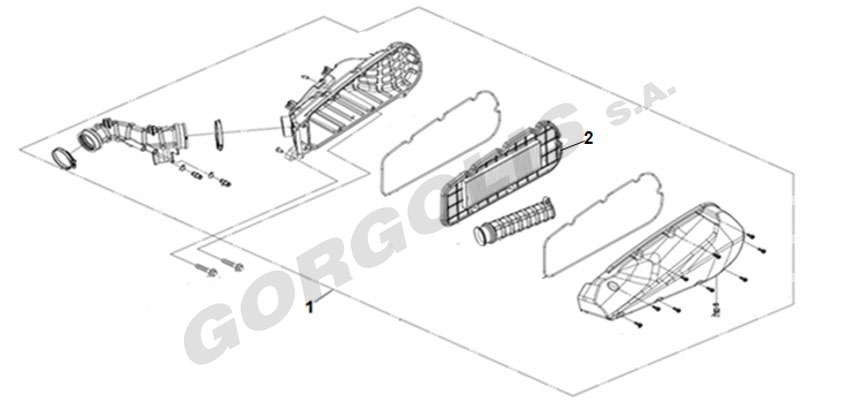 GORGOLIS S.A.

2

1