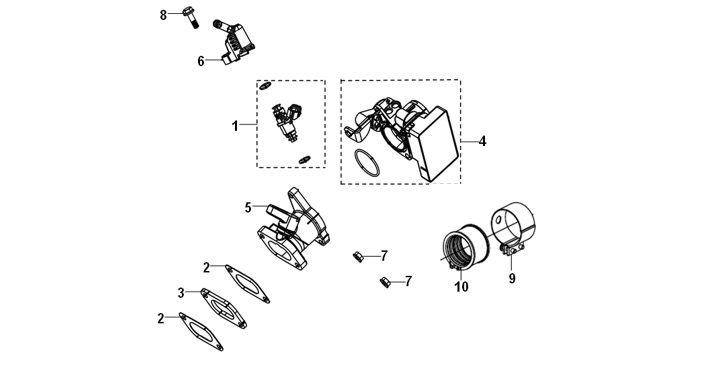 8
6
1
4
5
7
7
2
3
2
10
9