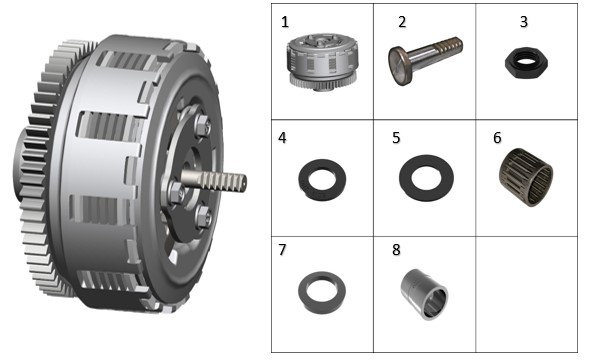 | 1 | 2 | 3 |
|---|---|---|
| 4 | 5 | 6 |
| 7 | 8 | |