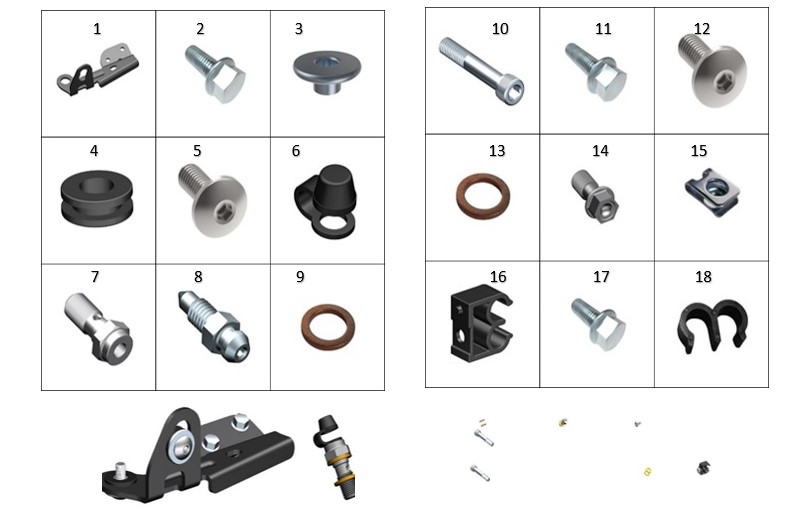 | 1 | 2 | 3 |
|---|---|---|
| 4 | 5 | 6 |
| 7 | 8 | 9 |

| 10 | 11 | 12 |
|---|---|---|
| 13 | 14 | 15 |
| 16 | 17 | 18 |