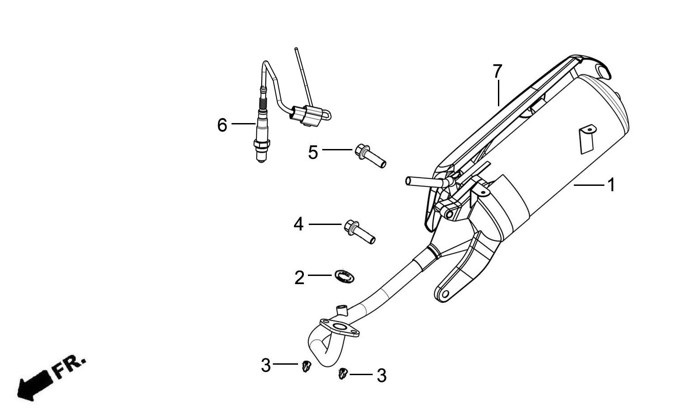 7
6
5
1
4
2
3
3
FR.