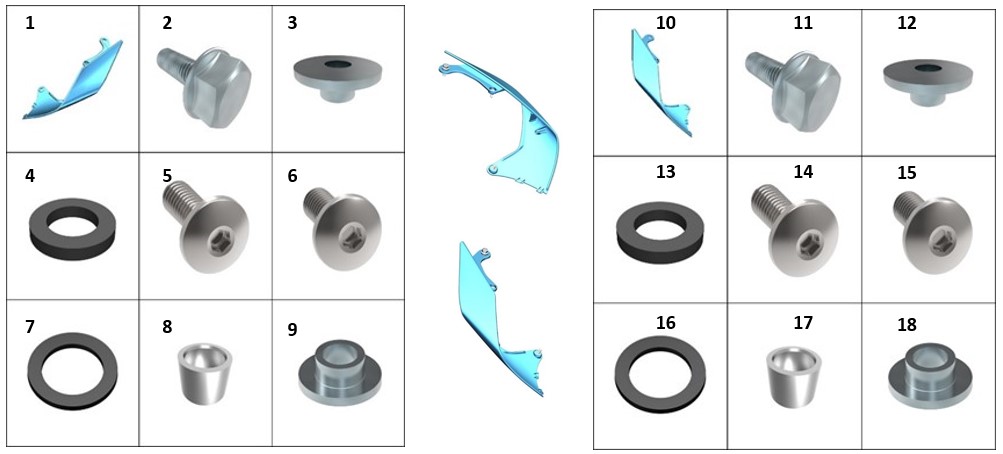 | 1 | 2 | 3 |
|---|---|---|
| 4 | 5 | 6 |
| 7 | 8 | 9 |

| 10 | 11 | 12 |
|---|---|---|
| 13 | 14 | 15 |
| 16 | 17 | 18 |