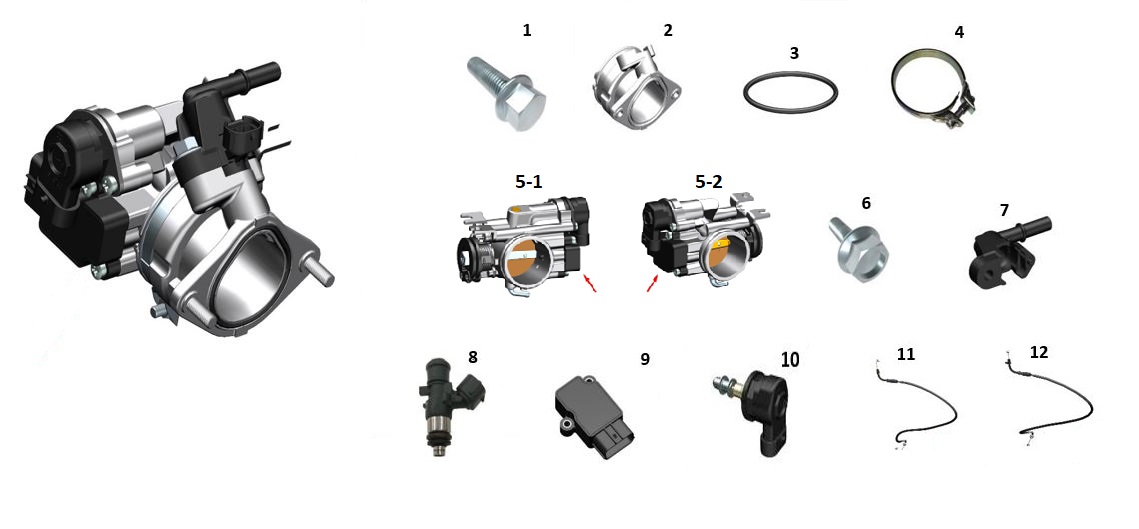 1
2
3
4
5-1
5-2
6
7
8
9
10
11
12