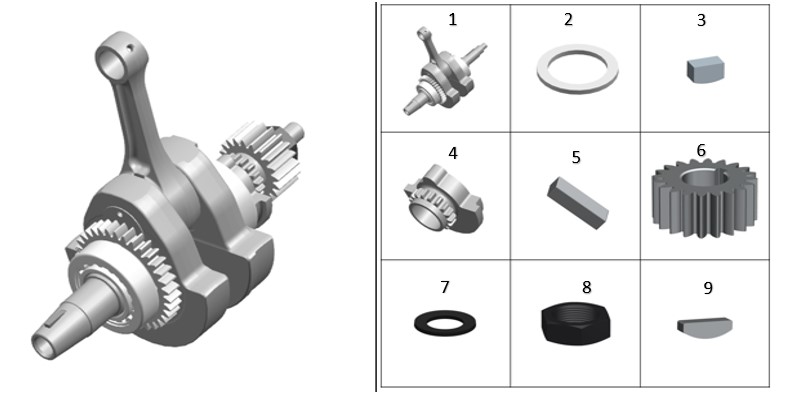 | 1 | 2 | 3 |
|---|---|---|
| 4 | 5 | 6 |
| 7 | 8 | 9 |