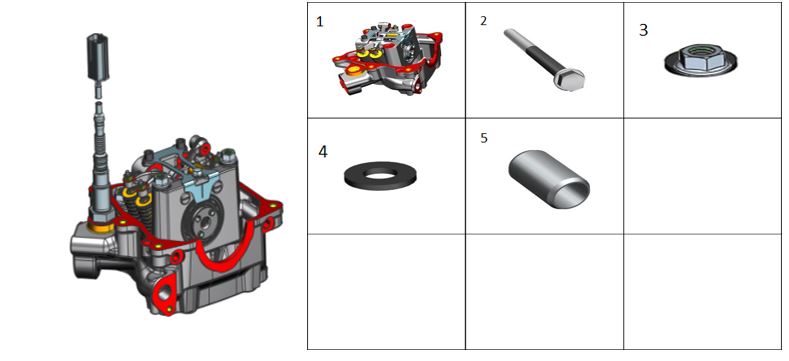 | 1 | 2 | 3 |
|---|---|---|
| 4 | 5 | |
| | | |