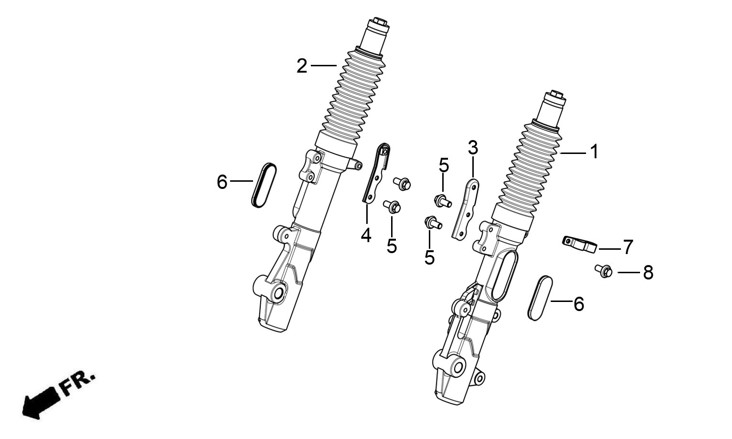 2
1
3
5
6
4
5
5
7
8
6
FR.