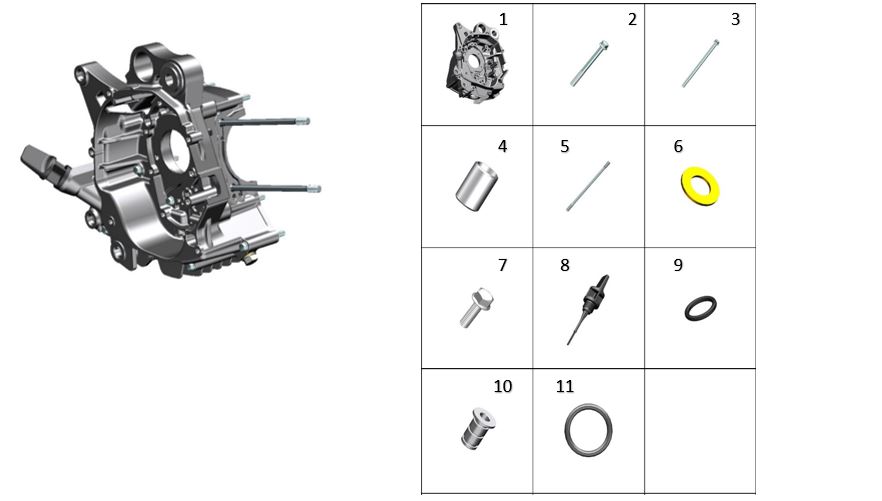 | 1 | 2 | 3 |
|---|---|---|
| 4 | 5 | 6 |
| 7 | 8 | 9 |
| 10 | 11 | |