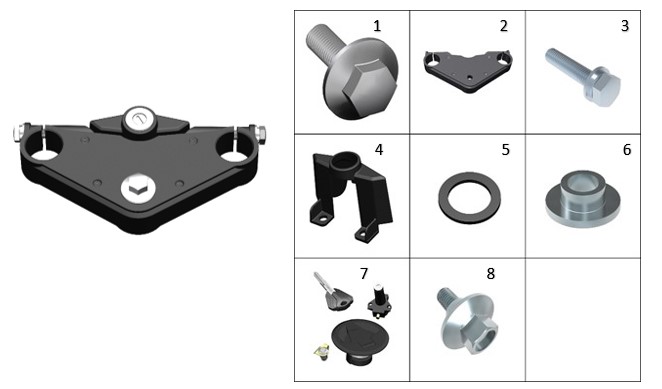 | 1 | 2 | 3 |
|---|---|---|
| 4 | 5 | 6 |
| 7 | 8 | |