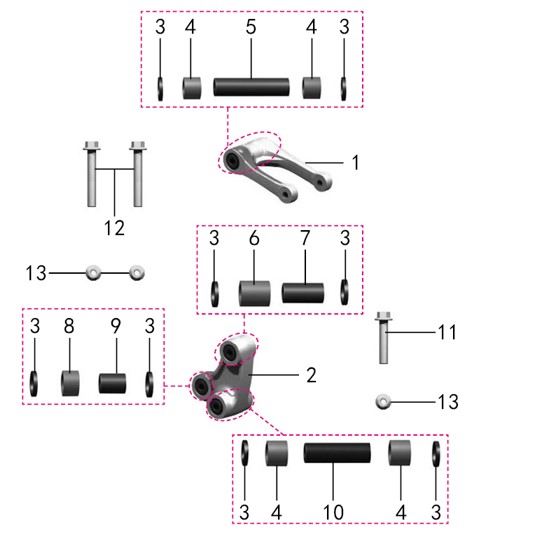 3 4 5 4 3

1

12

3 6 7 3

13

3 8 9 3

11

2

13

3 4 10 4 3