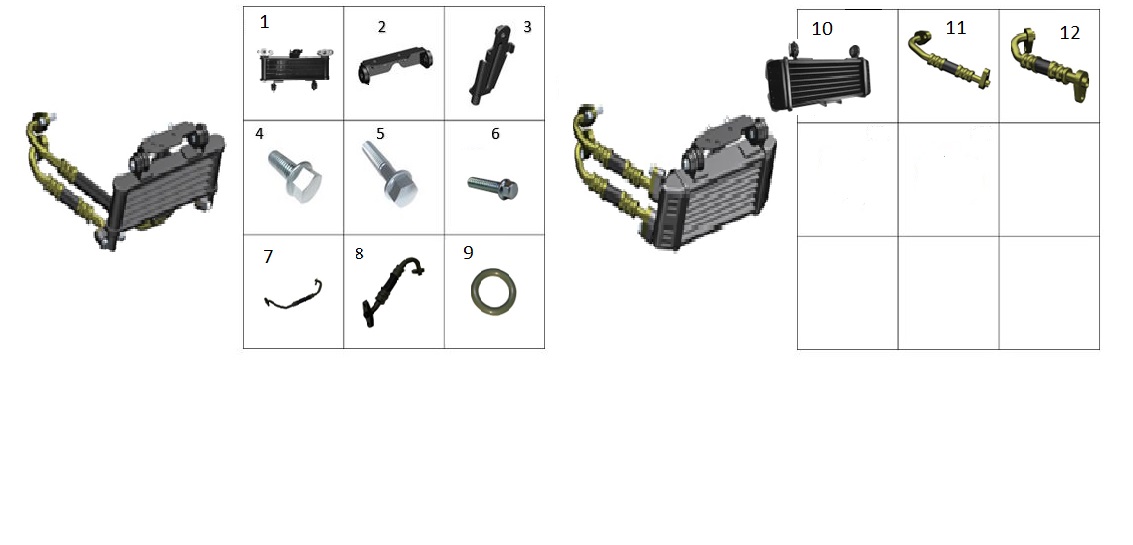 | 1 | 2 | 3 |
|---|---|---|
| 4 | 5 | 6 |
| 7 | 8 | 9 |

| 10 | 11 | 12 |
|---|---|---|
| | | |
| | | |