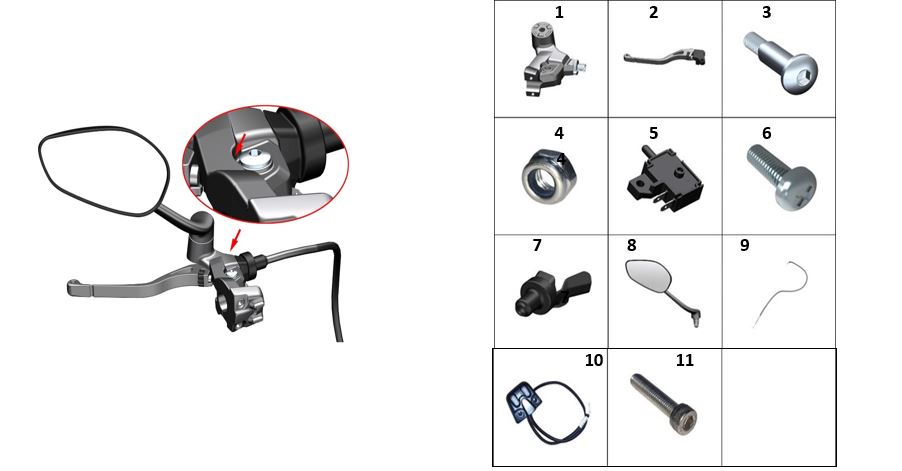 | 1 | 2 | 3 |
|---|---|---|
| 4 | 5 | 6 |
| 7 | 8 | 9 |
| 10 | 11 | |