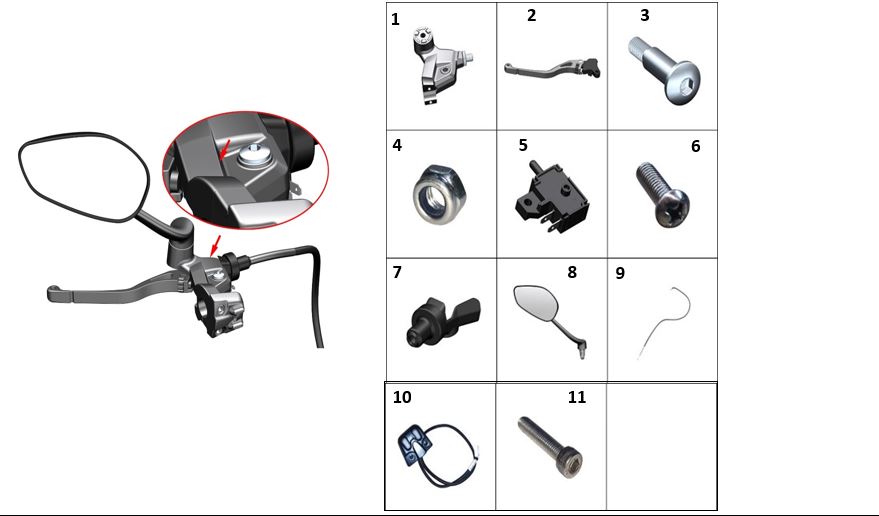 | 1 | 2 | 3 |
|---|---|---|
| 4 | 5 | 6 |
| 7 | 8 | 9 |
| 10 | 11 | |