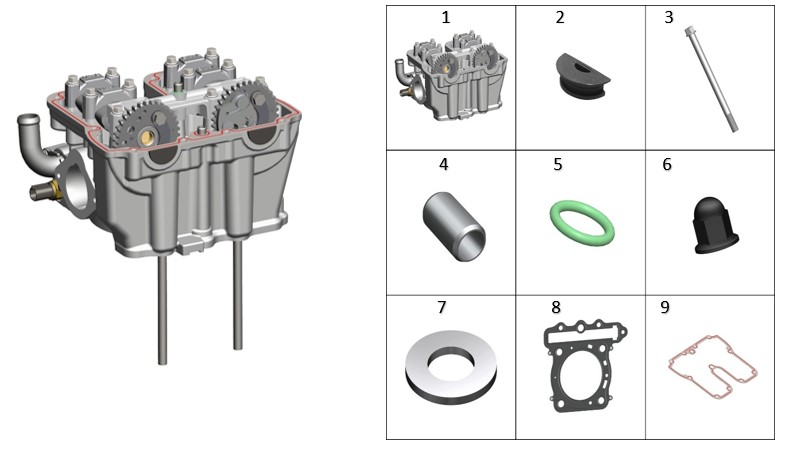 | 1 | 2 | 3 |
|---|---|---|
| 4 | 5 | 6 |
| 7 | 8 | 9 |