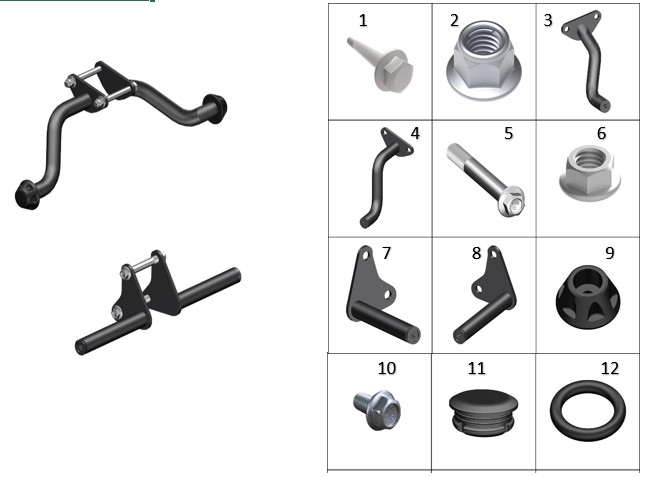 | 1 | 2 | 3 |
|---|---|---|
| 4 | 5 | 6 |
| 7 | 8 | 9 |
| 10 | 11 | 12 |