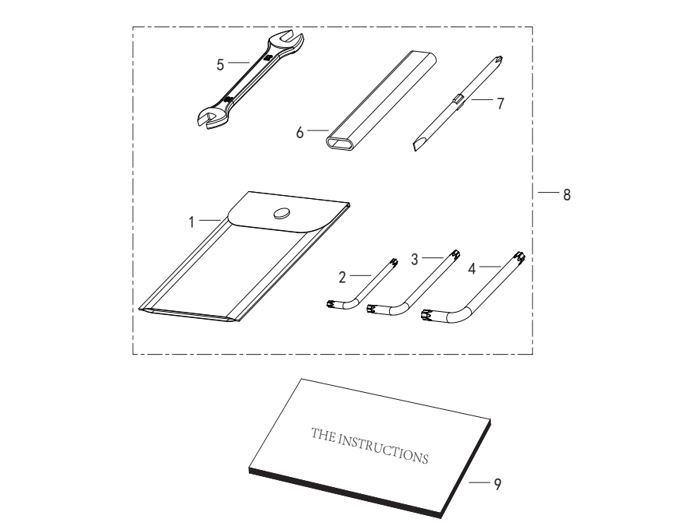 5
6
7
8
1
2
3
4
THE INSTRUCTIONS
9