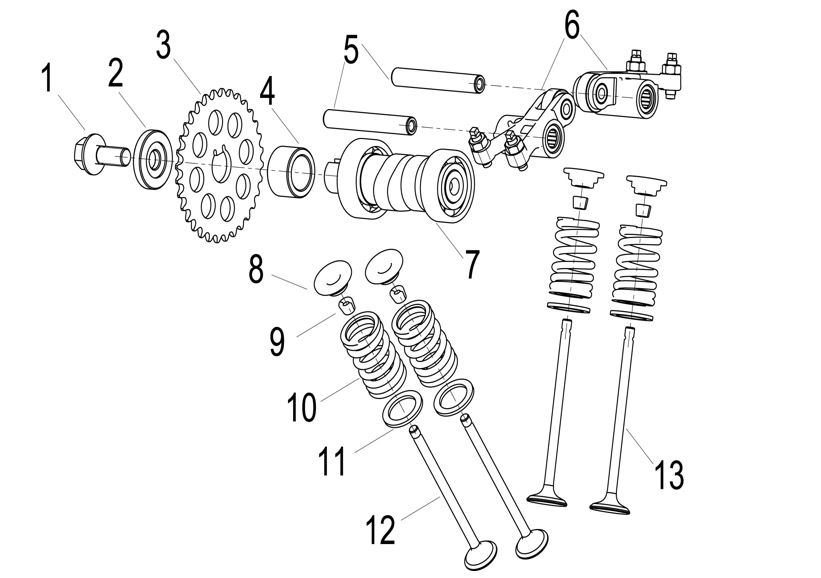 1
2
3
4
5
6
7
8
9
10
11
12
13