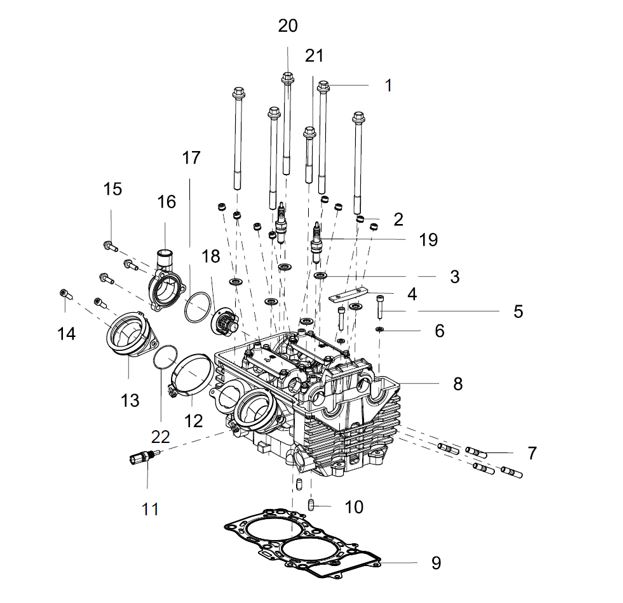 20
21
1
17
15
16
2
19
18
3
4
5
14
6
8
13
12
22
7
11
10
9