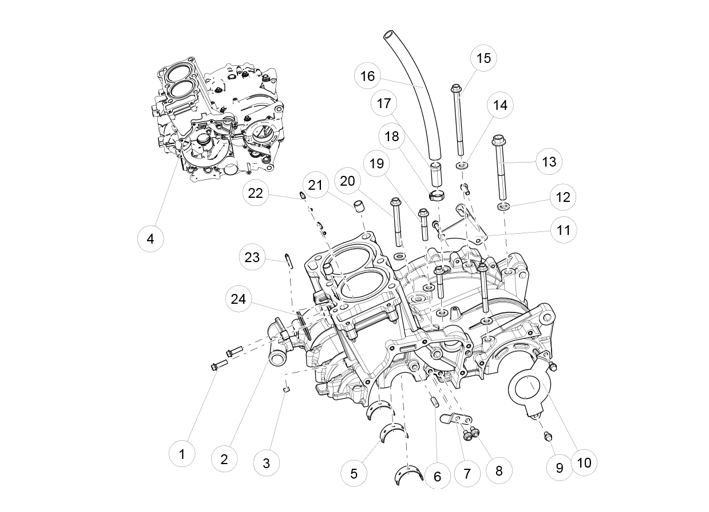 16
15
17
14
18
13
19
20
21
22
12
11
4
23
24
1
2
3
5
6
7
8
9
10