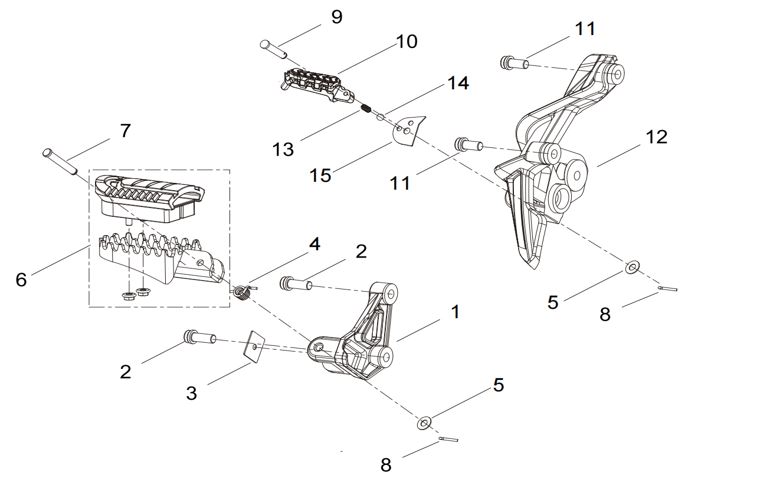 9
10
11
14
13
15
11
12
7
6
4
2
1
5
8
2
3
5
8