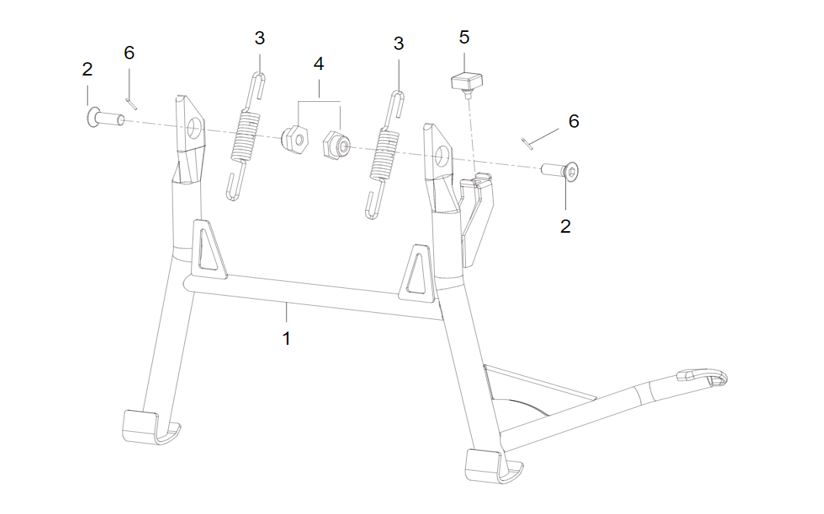 2
6
3
4
3
5
6
2
1