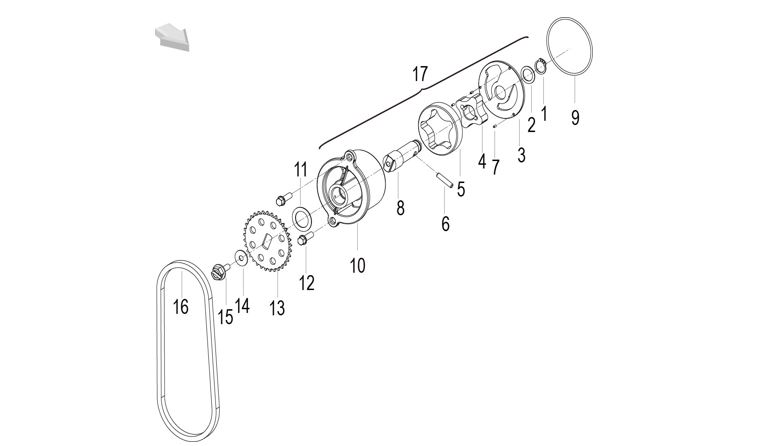 17
9
1
2
3
7
4
5
6
8
11
10
12
13
14
15
16