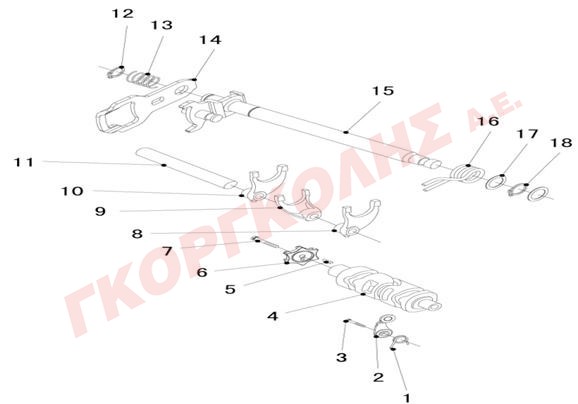 12
13
14
15
16
17
18
11
10
9
8
7
6
5
4
3
2
1
ΓΚΟΡΓΚΟΛΗΣ Α.Ε.