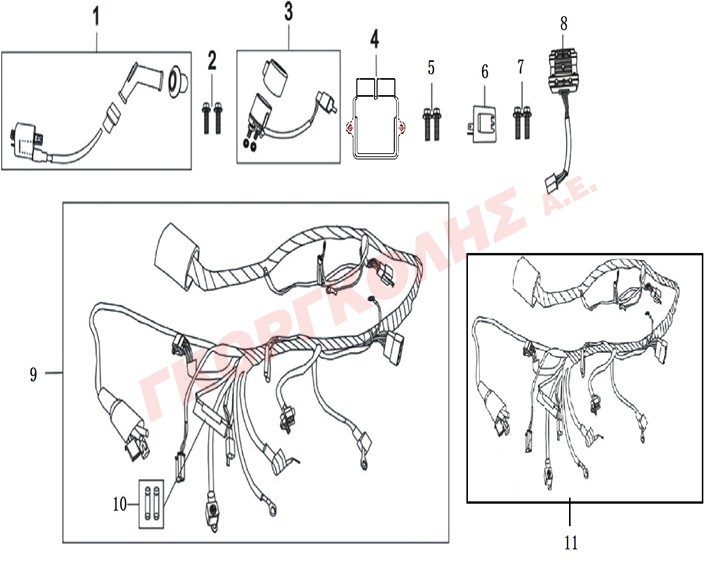 1
2
3
4
5
6
7
8
ΓΕΩΡΓΚΟΛΗΣ Α.Ε.
9
10
11