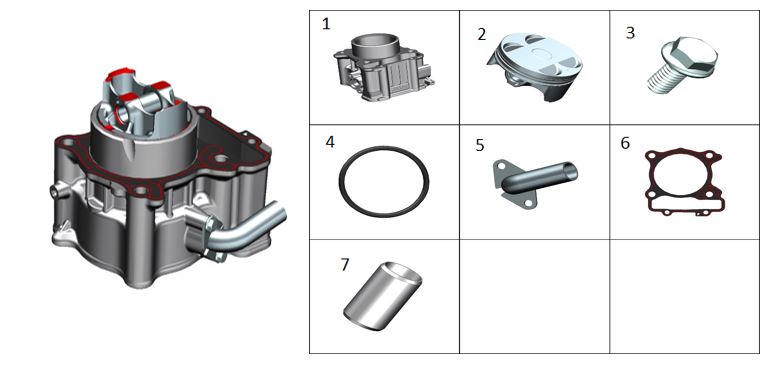 | 1 | 2 | 3 |
|---|---|---|
| 4 | 5 | 6 |
| 7 | | |