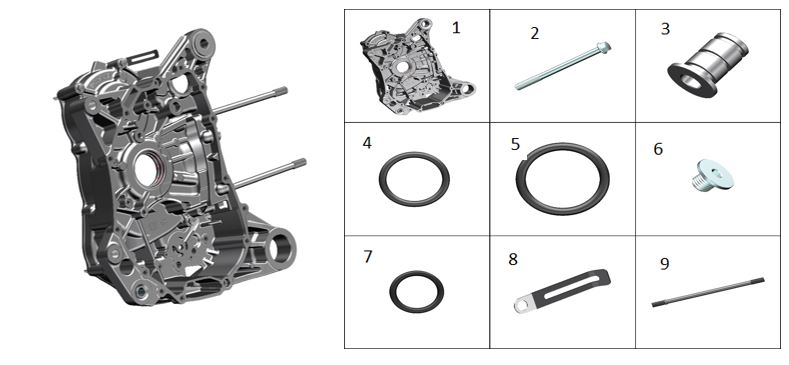 | 1 | 2 | 3 |
|---|---|---|
| 4 | 5 | 6 |
| 7 | 8 | 9 |