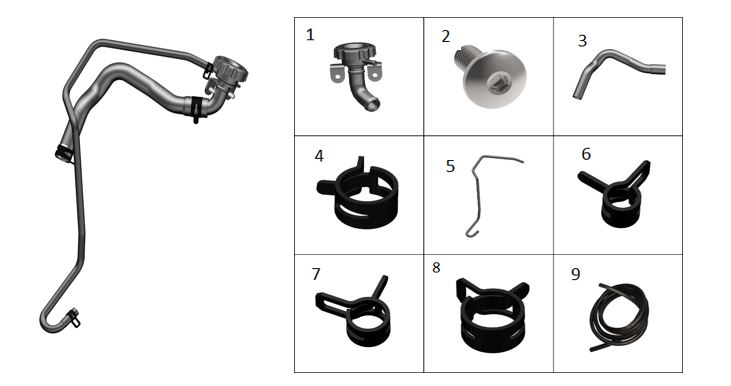 | 1 | 2 | 3 |
|---|---|---|
| 4 | 5 | 6 |
| 7 | 8 | 9 |