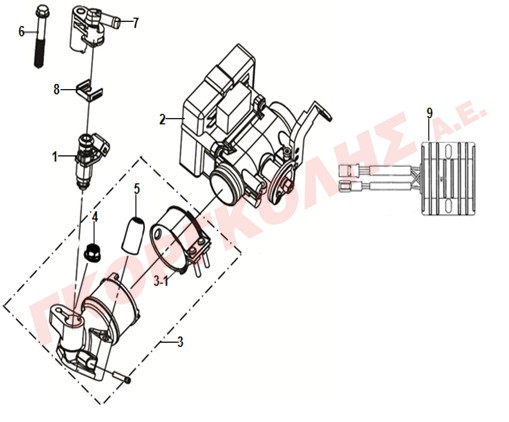 6
7
8
2
9
1
5
4
3-1
3
ΓΚΟΡΓΚΟΛΗΣ Α.Ε.