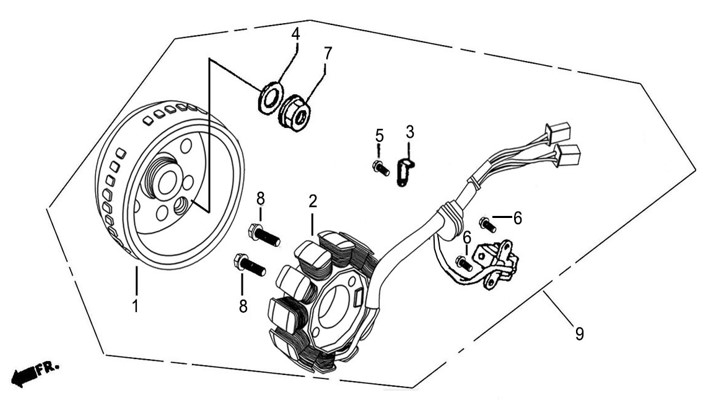 4
7
5
3
8
2
6
6
8
1
9
FR.