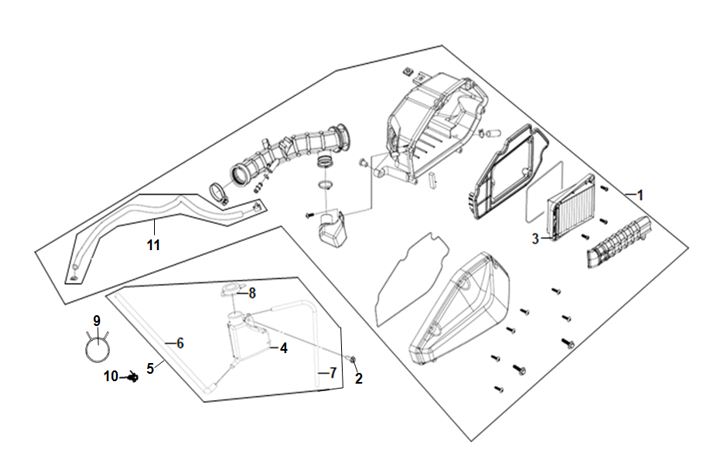 1
3
11
8
9
6
4
5
7
2
10