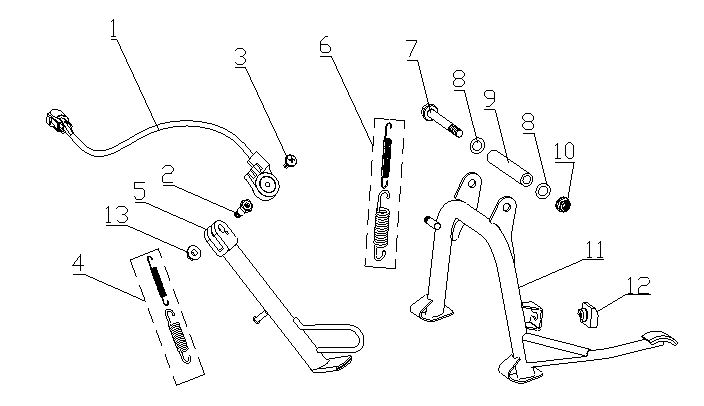 1
3
6
7
8
9
8
10
2
5
13
4
11
12