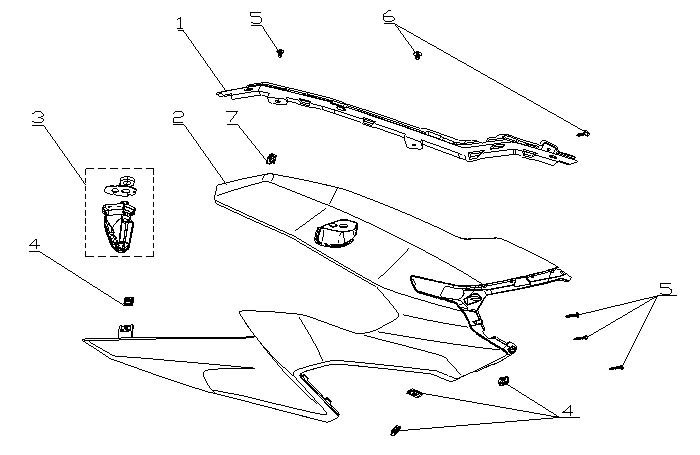 1
5
6
3
2
7
4
5
4