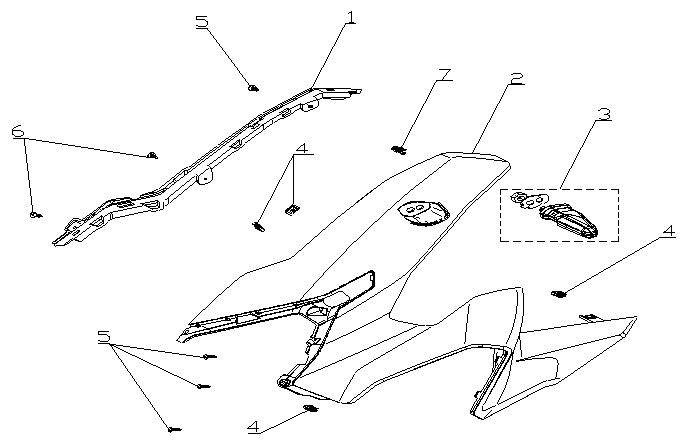 5
1
7
2
3
6
4
4
5
4