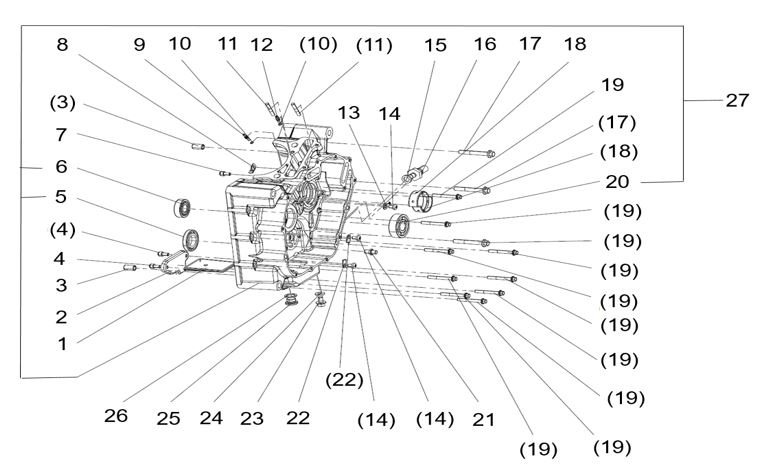 8 9 10 11 12 (10) (11) 15 16 17 18
19
27
(3)
13 14
(17)
7
(18)
6
20
5
(19)
(4)
(19)
4
(19)
3
(19)
2
(19)
1
(19)
(22)
(19)
26 25 24 23 22 (14) (14) 21
(19) (19)