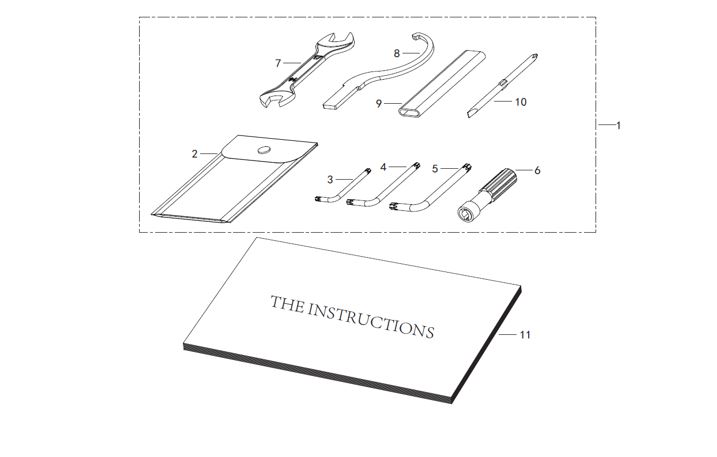 7
8
9
10
1
2
3
4
5
6
THE INSTRUCTIONS
11