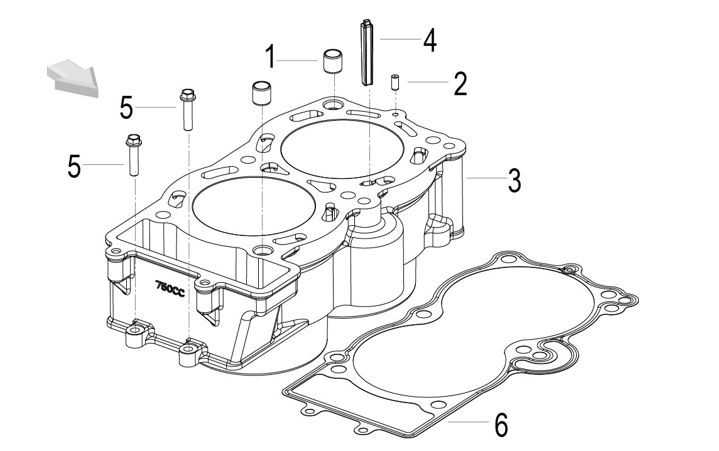 1
4
2
5
5
3
750CC
6