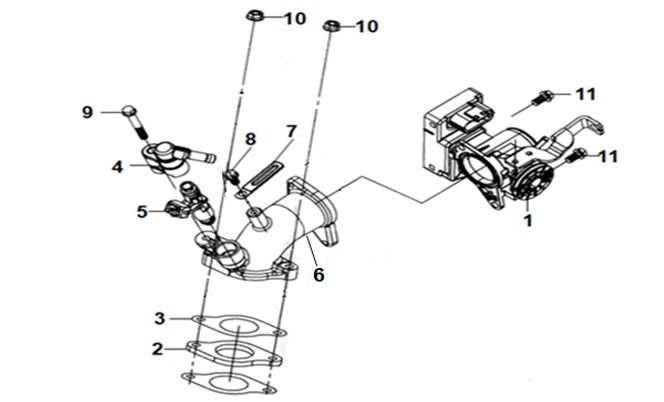 10
10
9
11
8
7
4
11
5
1
6
3
2