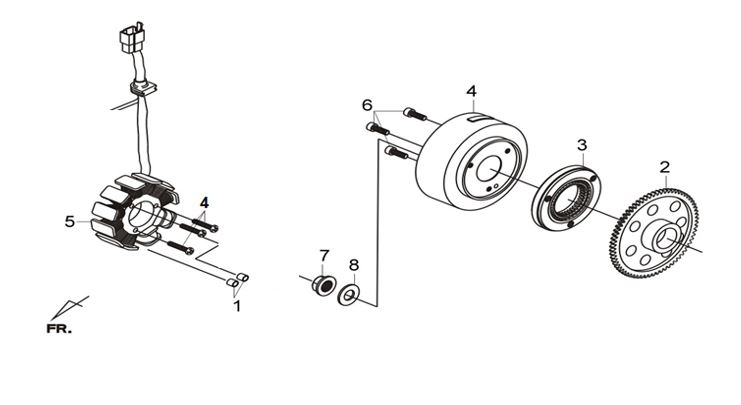 4
5
1
FR.
6
4
3
2
7
8