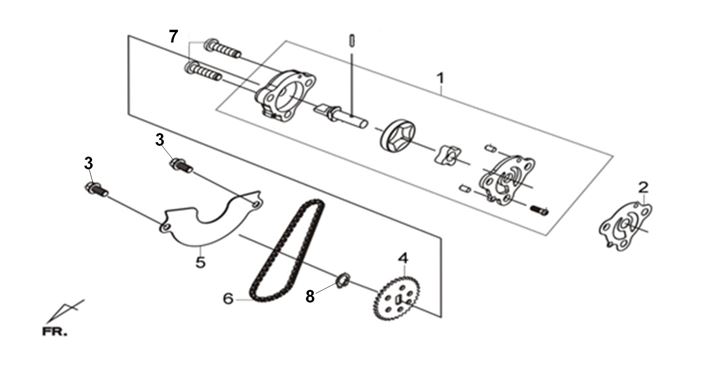 7
1
3
3
2
5
4
6
8
FR.