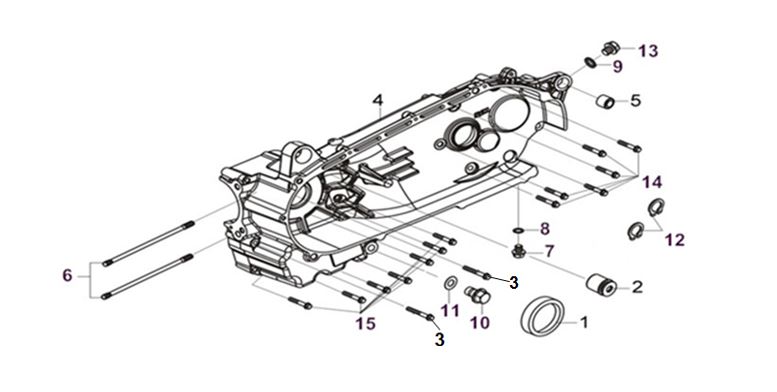 13
9
5
4
14
12
8
7
6
3
2
11
10
1
15
3