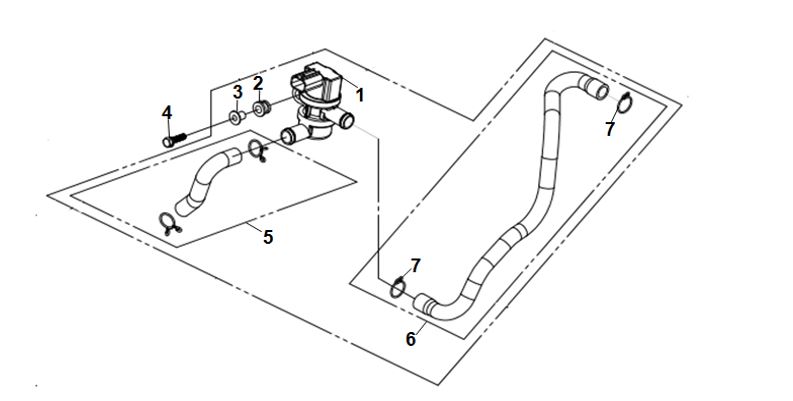 4
3
2
1
7
5
7
6