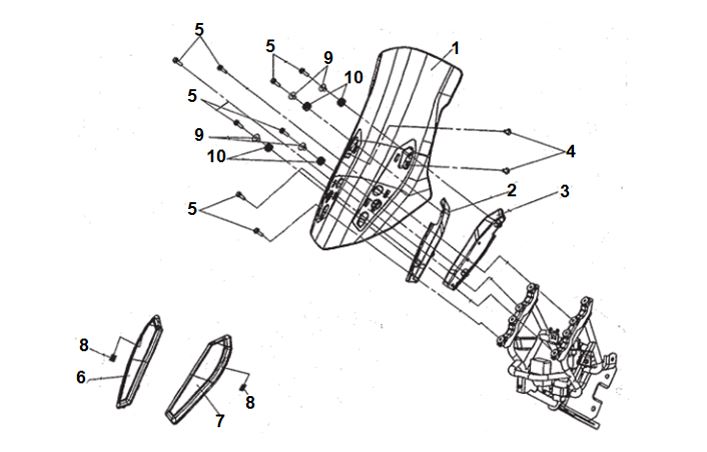 5
5
9
10
1
5
9
10
4
5
2
3
8
6
7
8