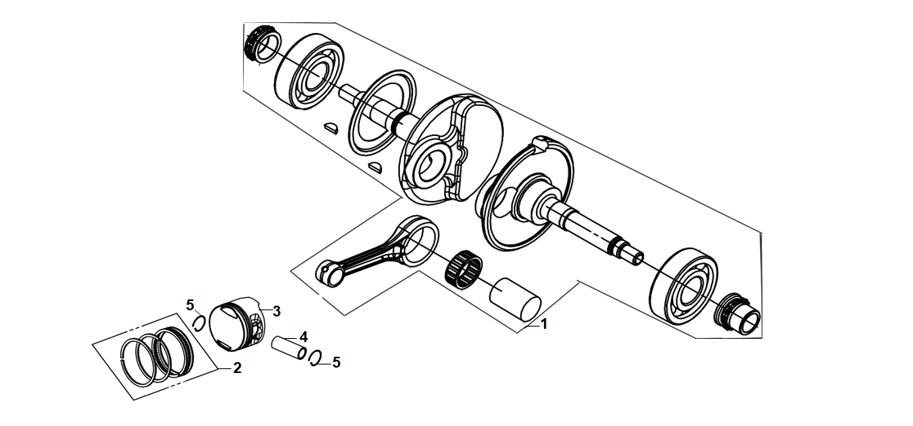 5
3
4
5
2
1