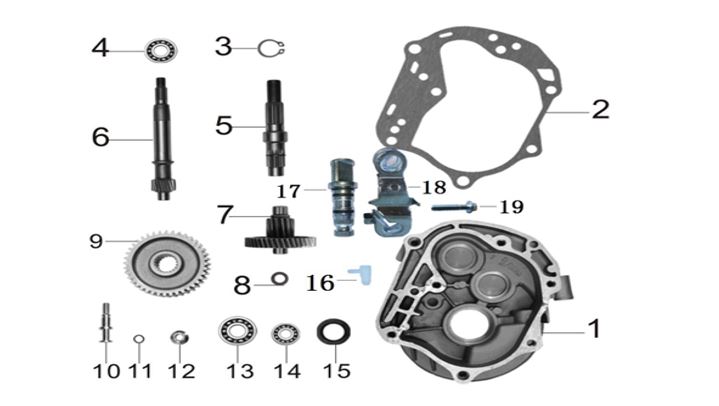 4
3
2
6
5
17
18
19
7
9
8
16
1
10
11
12
13
14
15