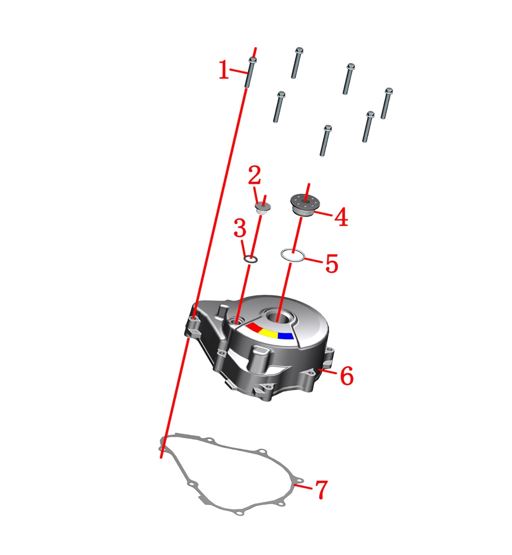 1
2
3
4
5
6
7